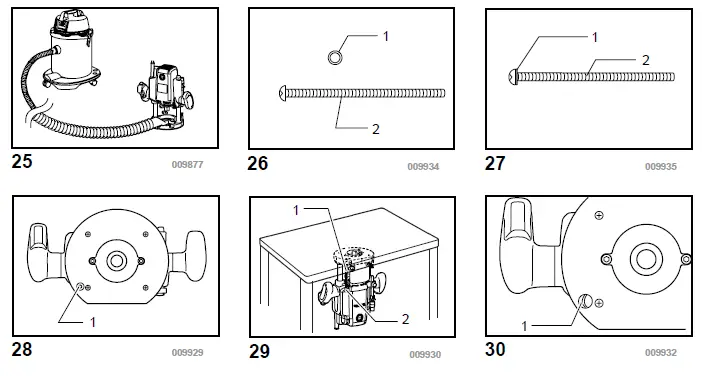 25
009877

1
2
26
009934

1
2
27
009935

1
28
009929

1
2
29
009930

1
30
009932