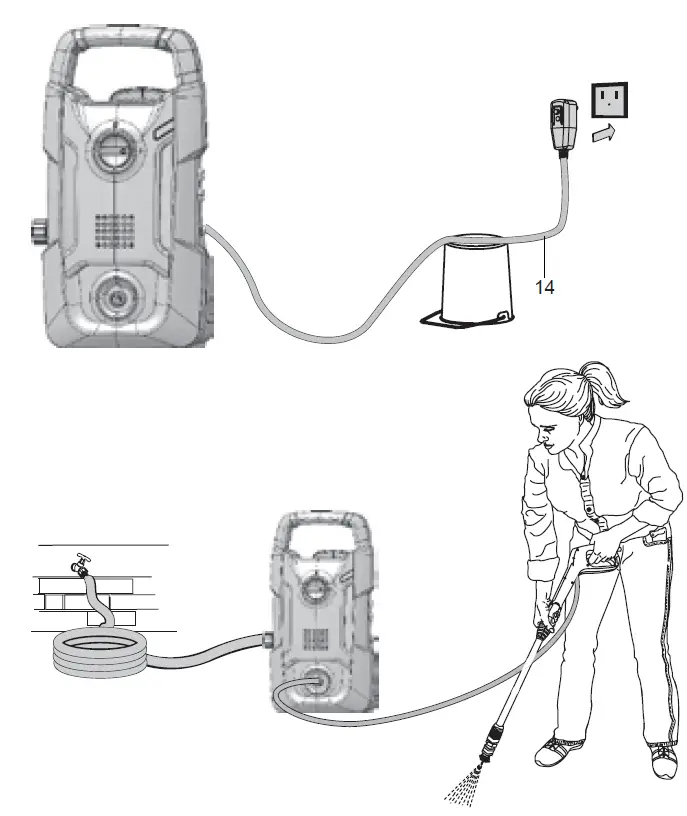 14