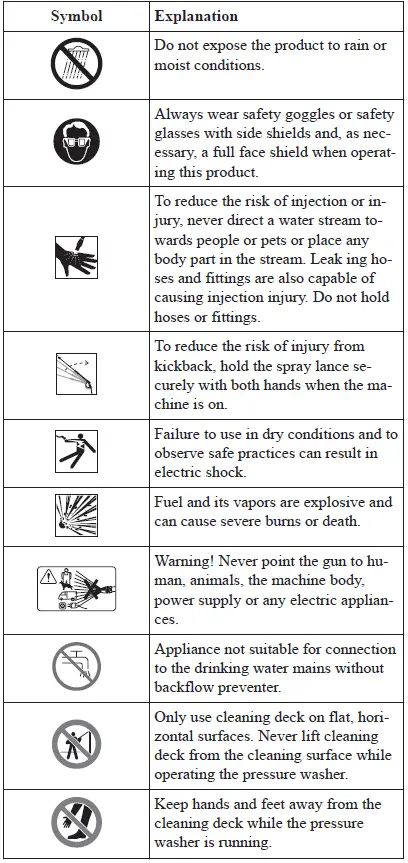 | Symbol | Explanation |
|---|---|
| | Do not expose the product to rain or moist conditions. |
| | Always wear safety goggles or safety glasses with side shields and, as necessary, a full face shield when operating this product. |
| | To reduce the risk of injection or injury, never direct a water stream towards people or pets or place any body part in the stream. Leak ing hoses and fittings are also capable of causing injection injury. Do not hold hoses or fittings. |
| | To reduce the risk of injury from kickback, hold the spray lance securely with both hands when the machine is on. |
| | Failure to use in dry conditions and to observe safe practices can result in electric shock. |
| | Fuel and its vapors are explosive and can cause severe burns or death. |
| | Warning! Never point the gun to human, animals, the machine body, power supply or any electric appliances. |
| | Appliance not suitable for connection to the drinking water mains without backflow preventer. |
| | Only use cleaning deck on flat, horizontal surfaces. Never lift cleaning deck from the cleaning surface while operating the pressure washer. |
| | Keep hands and feet away from the cleaning deck while the pressure washer is running. |