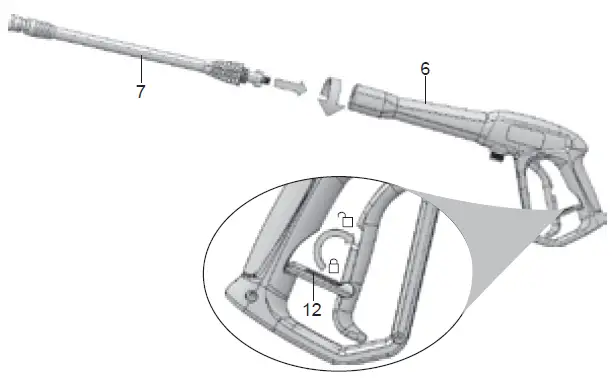 7
6
12