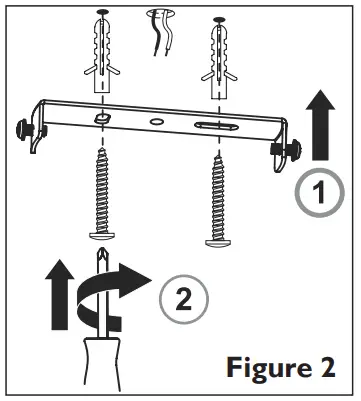 1

2

Figure 2