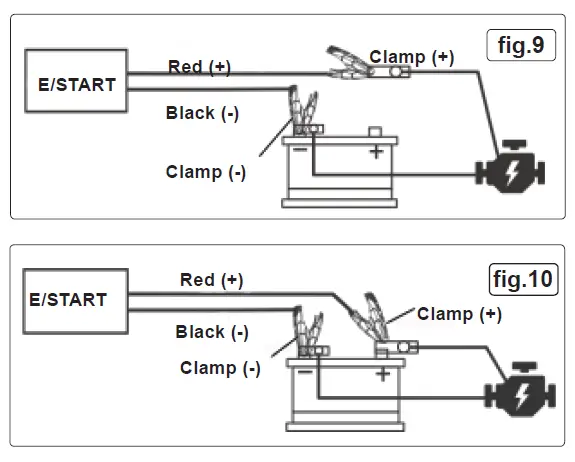 fig.9

E/START

Red (+)

Clamp (+)

Black (-)

Clamp (-)

−

+

fig.10

E/START

Red (+)

Clamp (+)

Black (-)

Clamp (-)

−

+