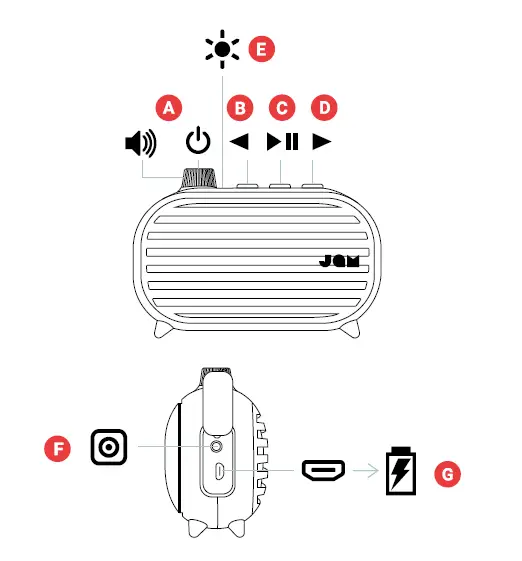 E

A B C D

JAM

F

G