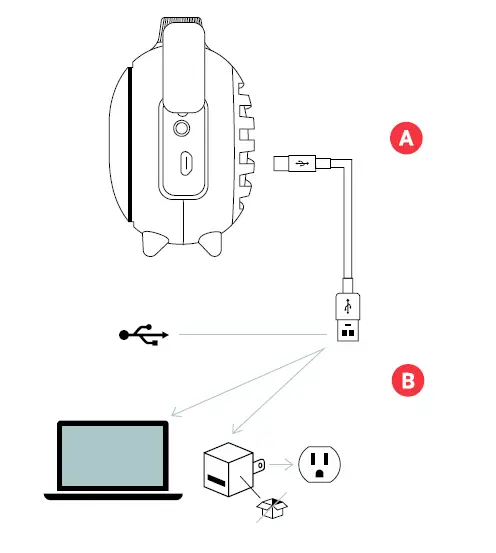 A

B