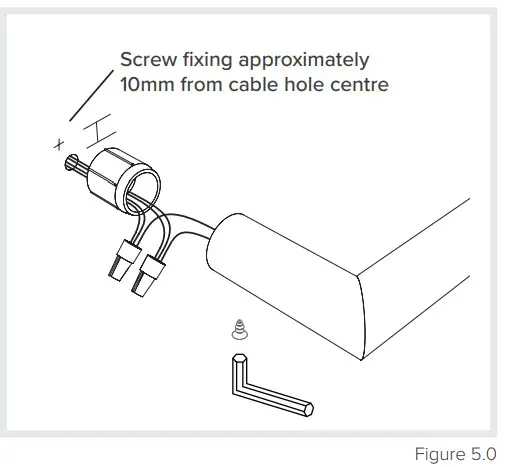 Screw fixing approximately 10mm from cable hole centre

Figure 5.0