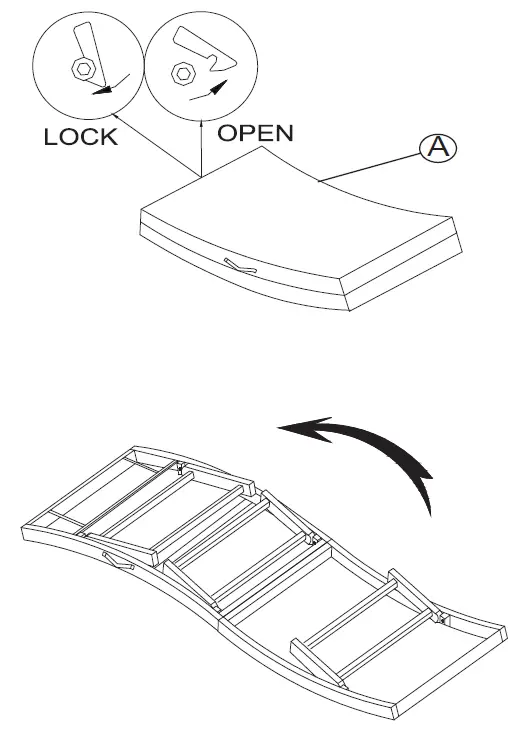 LOCK
OPEN
A