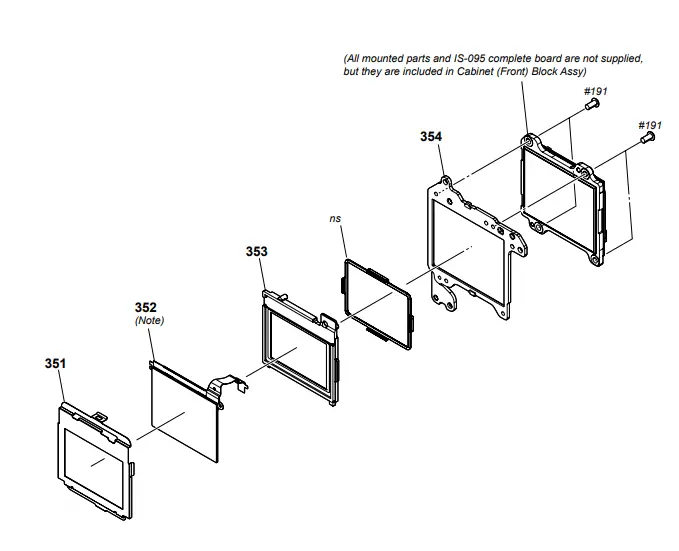 (All mounted parts and IS-095 complete board are not supplied, but they are included in Cabinet (Front) Block Assy)

#191

#191

354

ns

353

352
(Note)

351