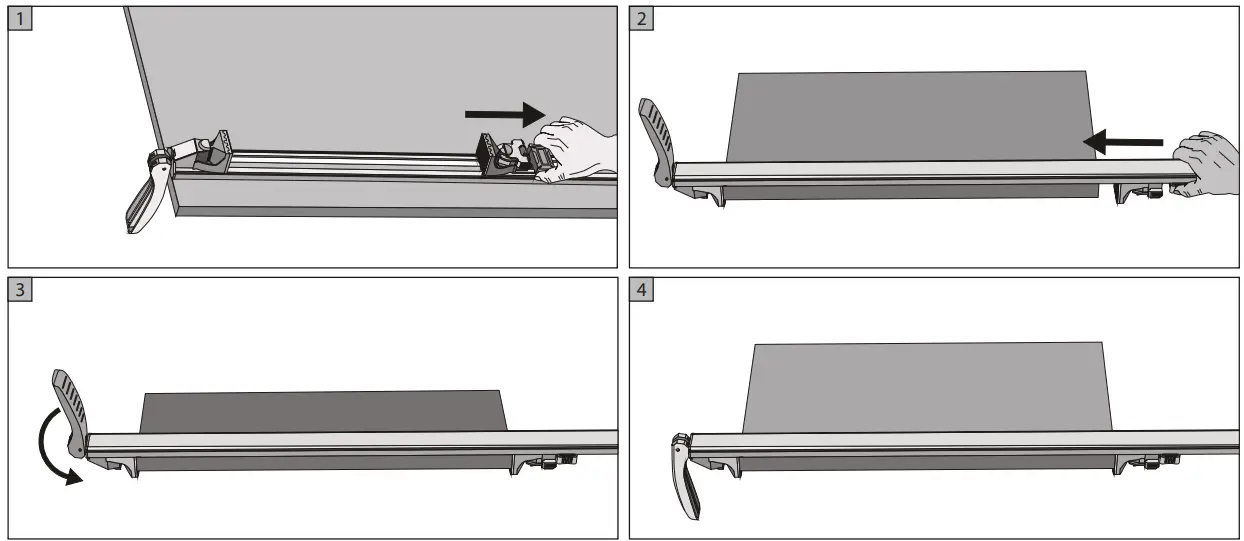 1

2

3

4