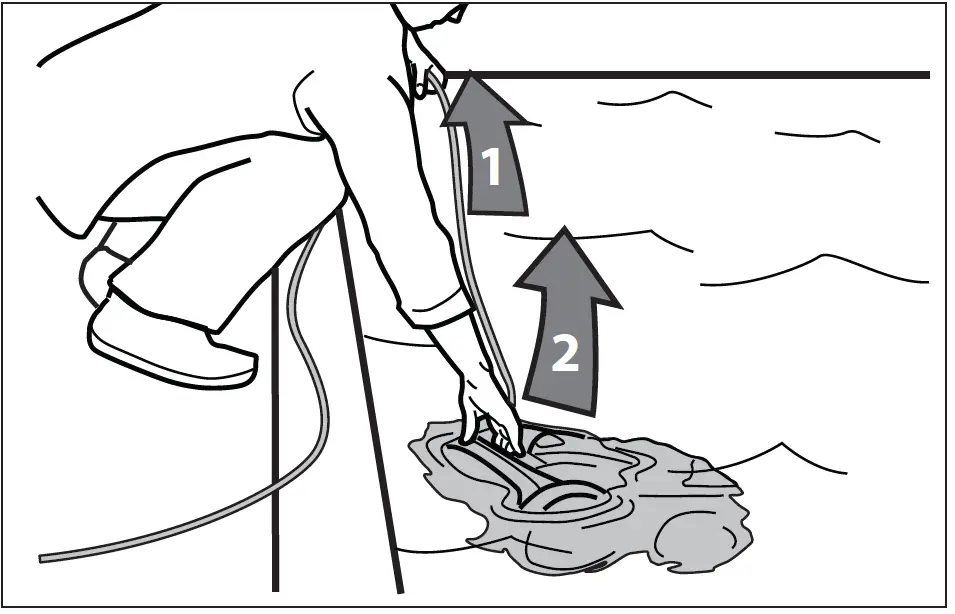 1

2