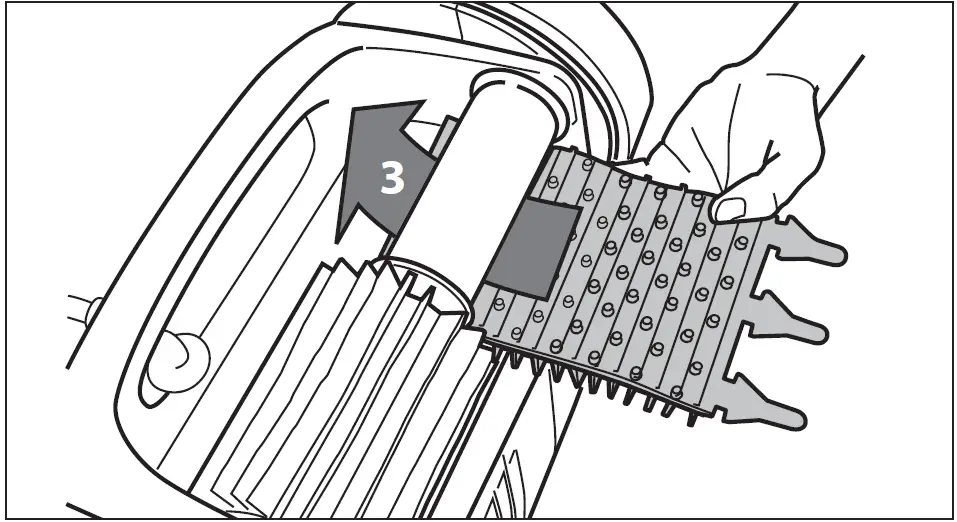 3