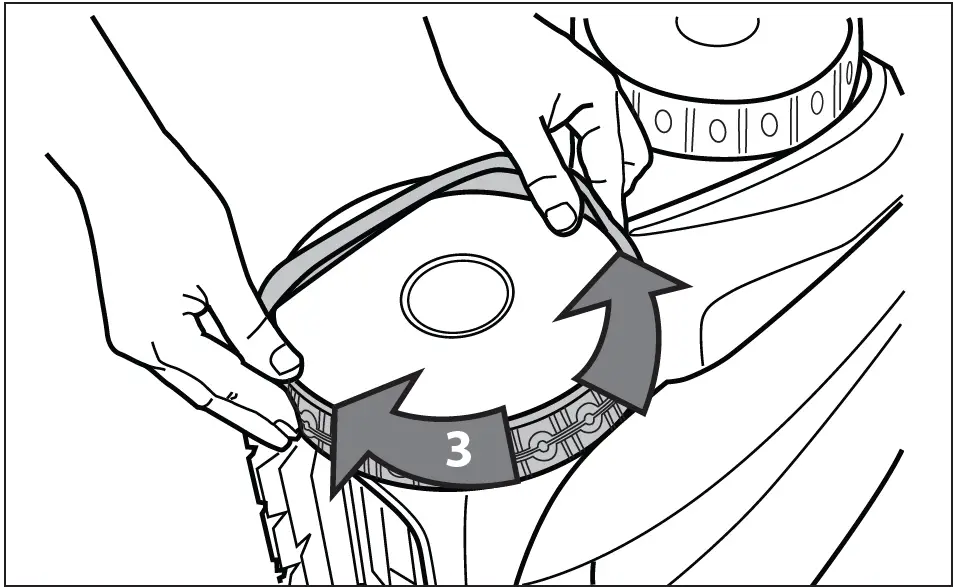 3