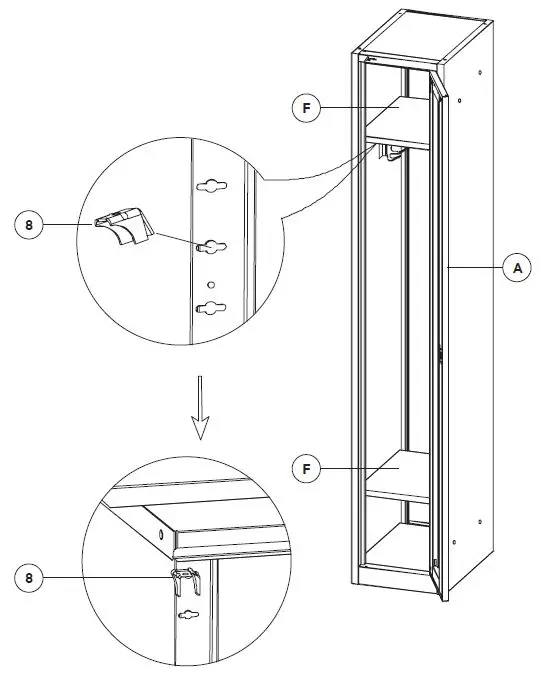 F
8
A
F
8