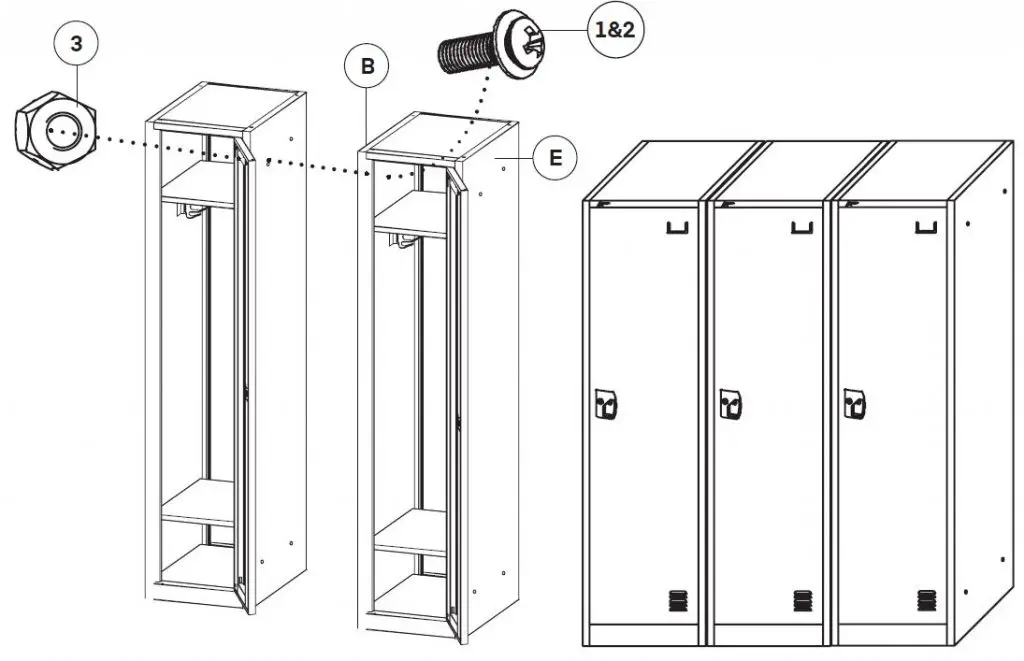 3

B

1&2

E