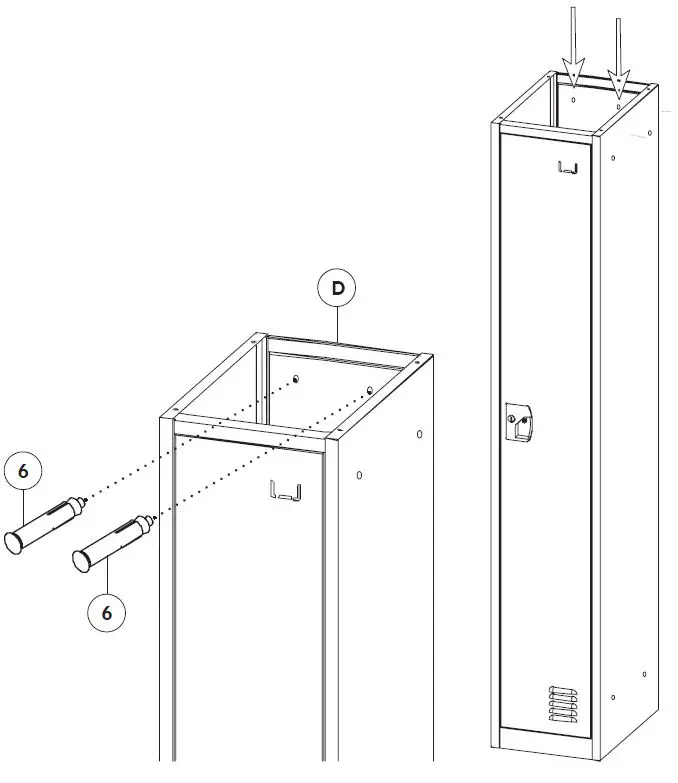 D

6

6