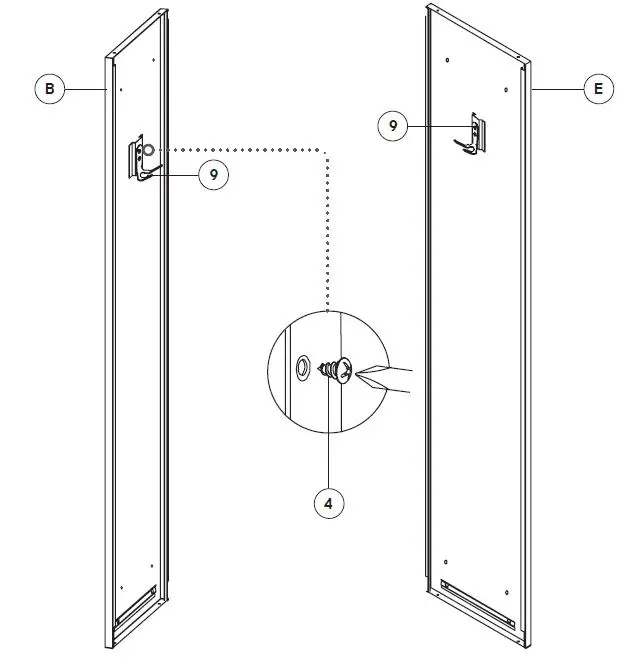 B
9
9
E
4