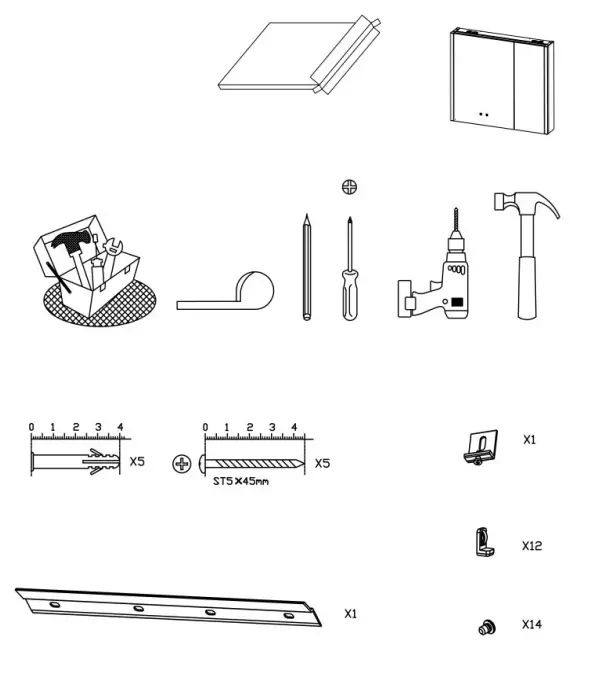 0 1 2 3 4
X5

0 1 2 3 4
X5
ST5×45mm

X1

X12

X1

X14