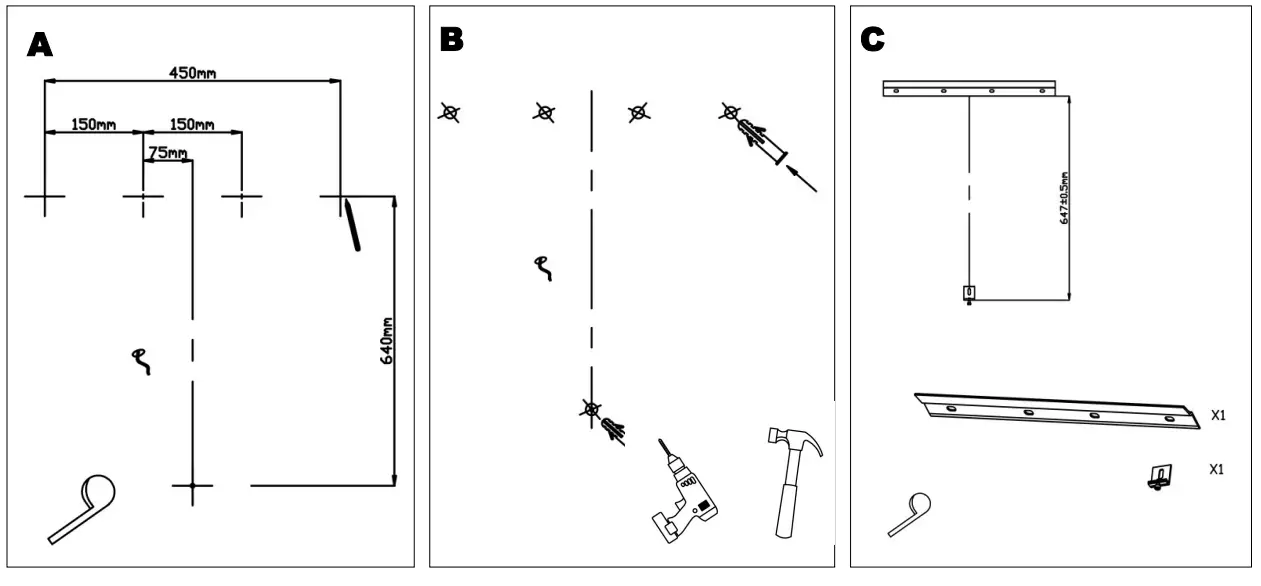 A

450mm

150mm 150mm

75mm

640mm

B

C

647±0.5mm

X1

X1