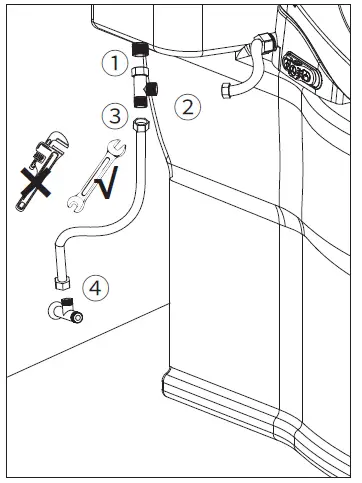 1
2
3
4