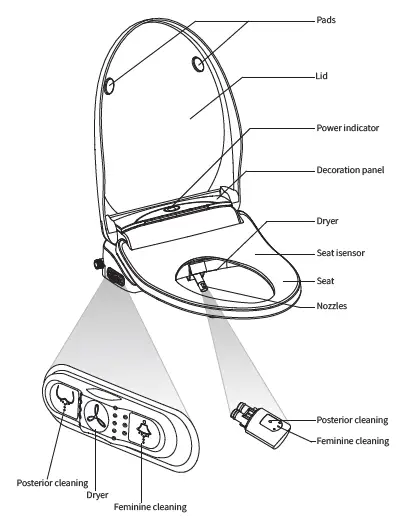 Pads

Lid

Power indicator

Decoration panel

Dryer

Seat isensor

Seat

Nozzles

Posterior cleaning

Feminine cleaning

Posterior cleaning

Dryer

Feminine cleaning