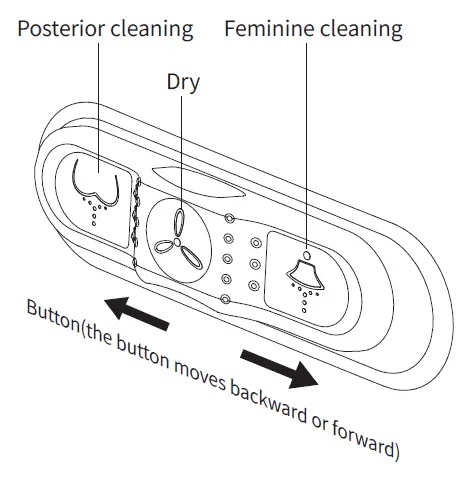 Posterior cleaning
Feminine cleaning
Dry
Button(the button moves backward or forward)