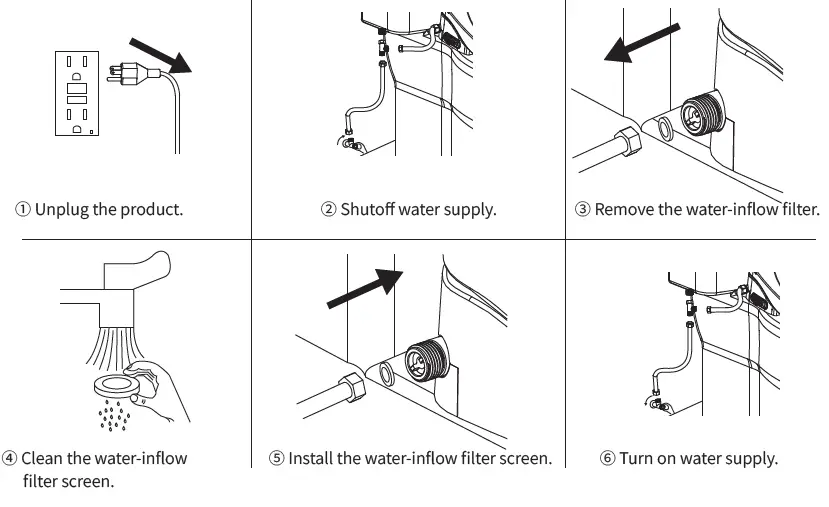 ① Unplug the product.

② Shutoff water supply.

③ Remove the water-inflow filter.

④ Clean the water-inflow filter screen.

⑤ Install the water-inflow filter screen.

⑥ Turn on water supply.