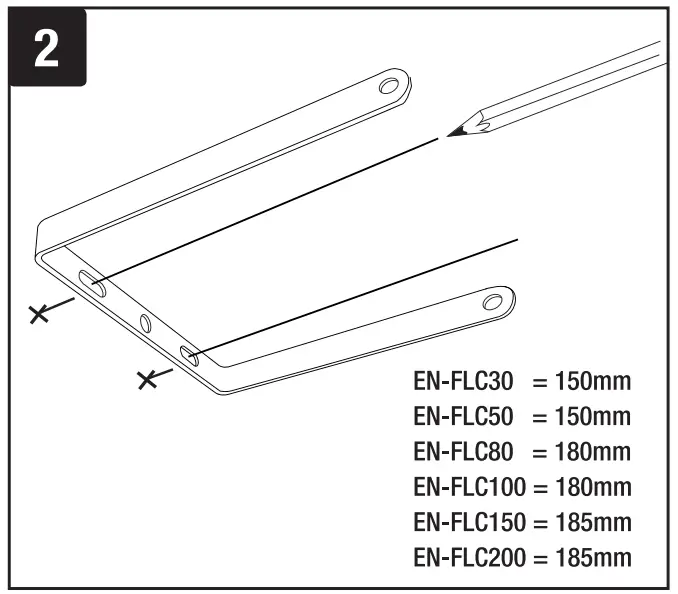 2

EN-FLC30 = 150mm
EN-FLC50 = 150mm
EN-FLC80 = 180mm
EN-FLC100 = 180mm
EN-FLC150 = 185mm
EN-FLC200 = 185mm