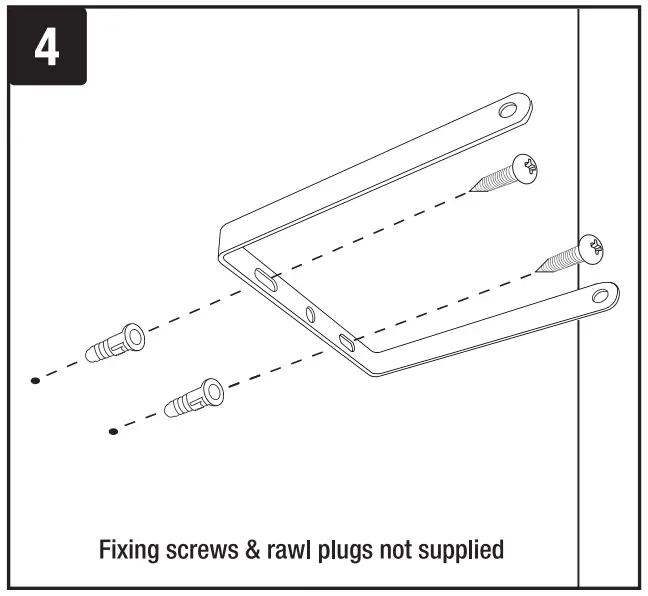 4

Fixing screws & rawl plugs not supplied