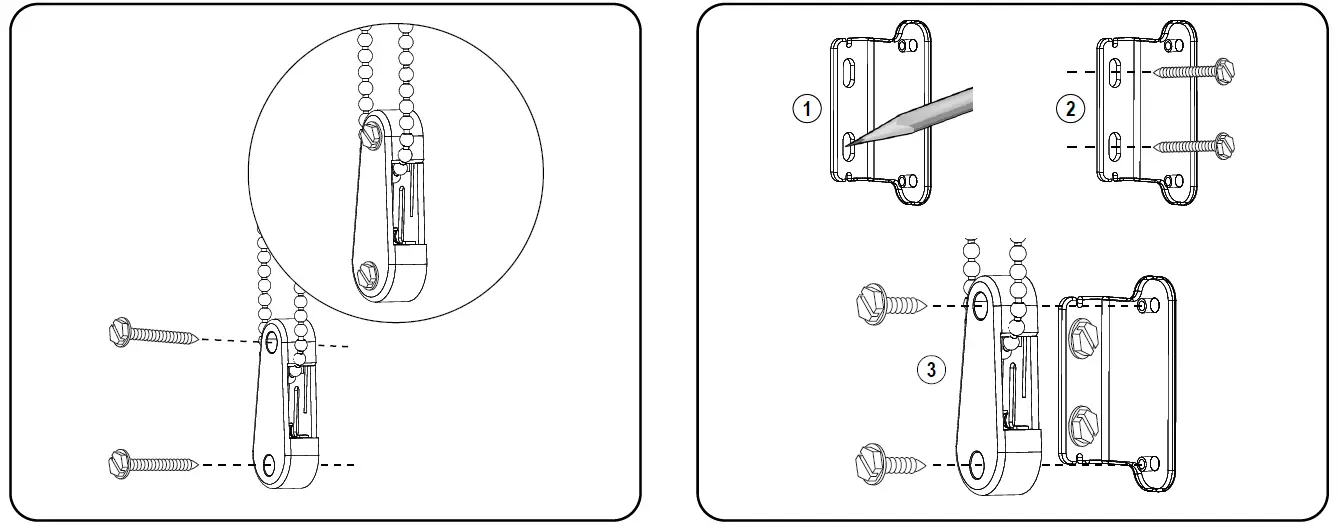 1

2

3