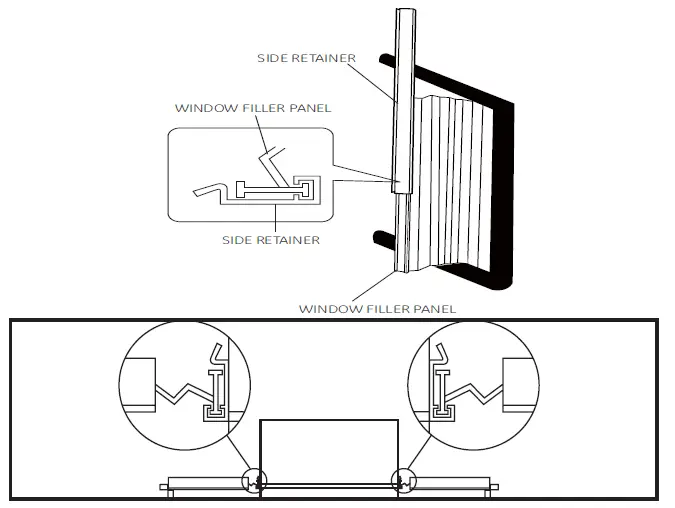 SIDE RETAINER

WINDOW FILLER PANEL

SIDE RETAINER

WINDOW FILLER PANEL