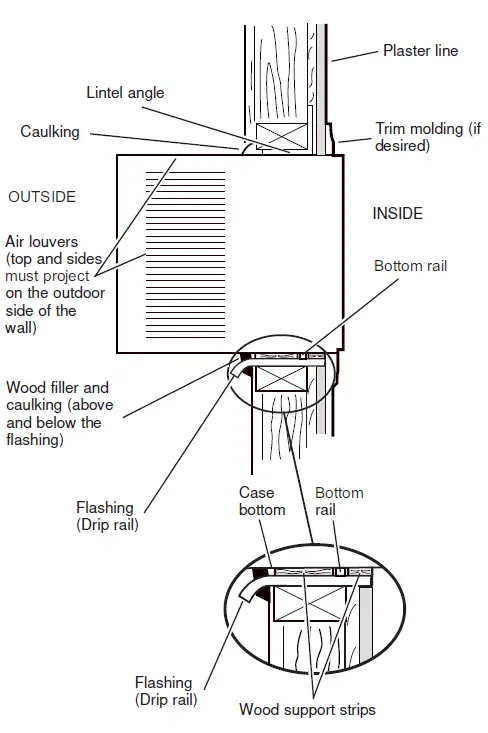 Plaster line

Lintel angle

Caulking

Trim molding (if desired)

OUTSIDE

INSIDE

Air louvers (top and sides must project on the outdoor side of the wall)

Bottom rail

Wood filler and caulking (above and below the flashing)

Flashing (Drip rail)

Case bottom

Bottom rail

Flashing (Drip rail)

Wood support strips