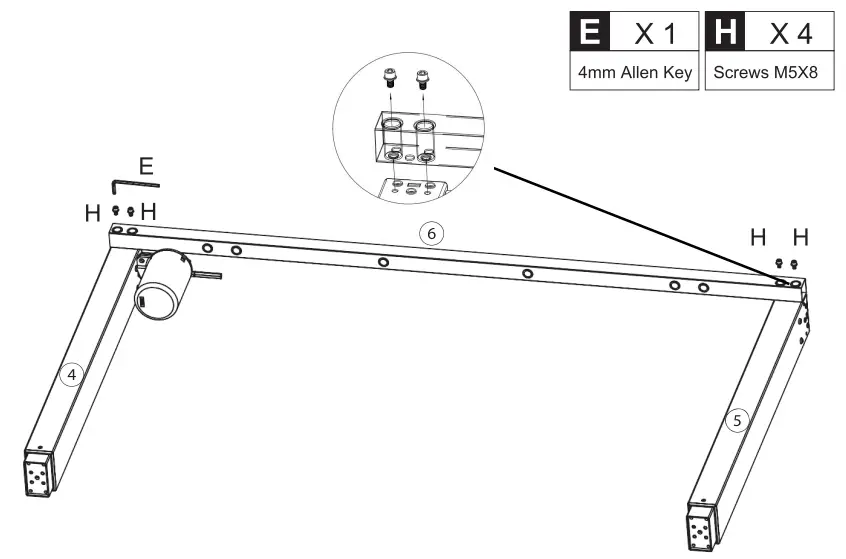 E X 1
4mm Allen Key
H X 4
Screws M5X8

E
H H
6
H H
4
5