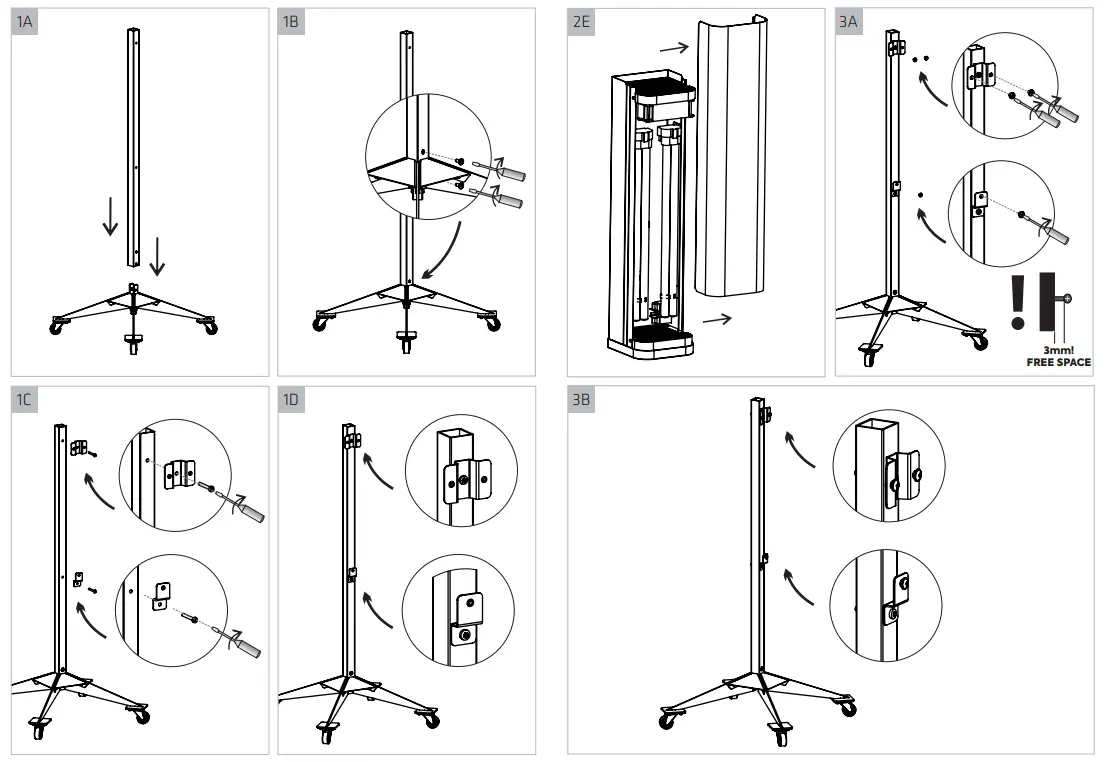 1A

1B

2E

3A

!

3mm!
FREE SPACE

1C

1D

3B