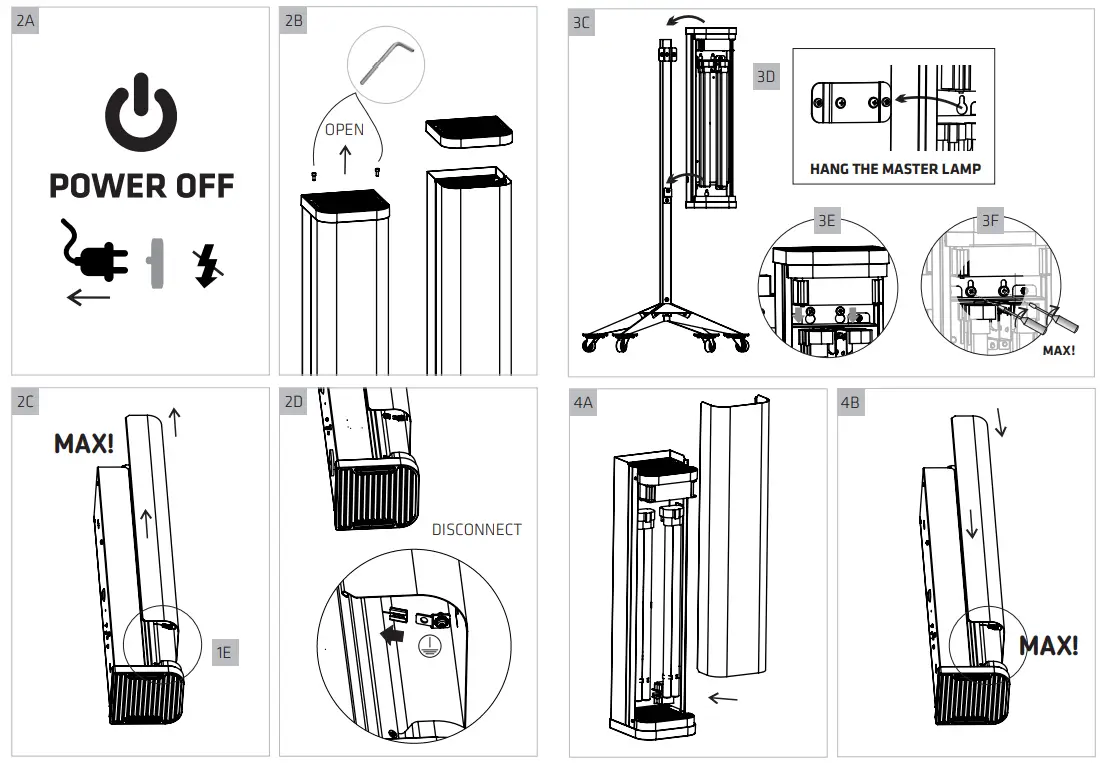 2A

POWER OFF

2B

OPEN

3C

3D

HANG THE MASTER LAMP

3E

3F

MAX!

2C

MAX!

1E

2D

DISCONNECT

4A

4B

MAX!