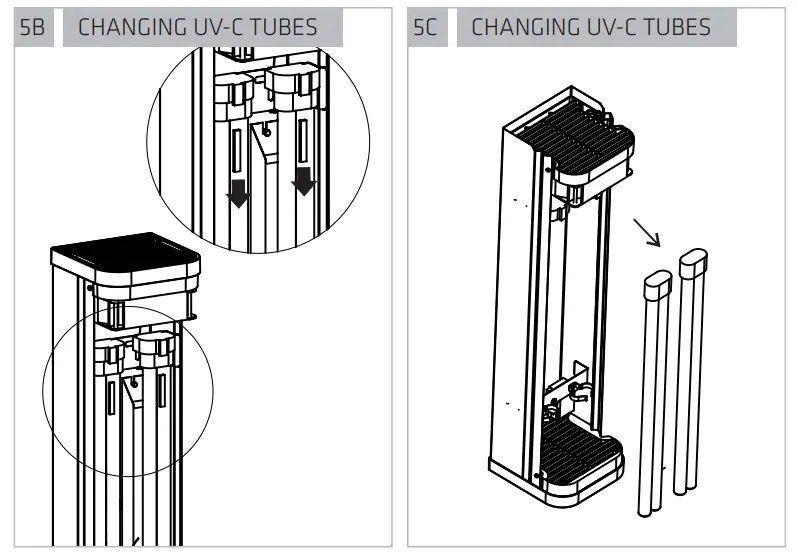 5B CHANGING UV-C TUBES

5C CHANGING UV-C TUBES