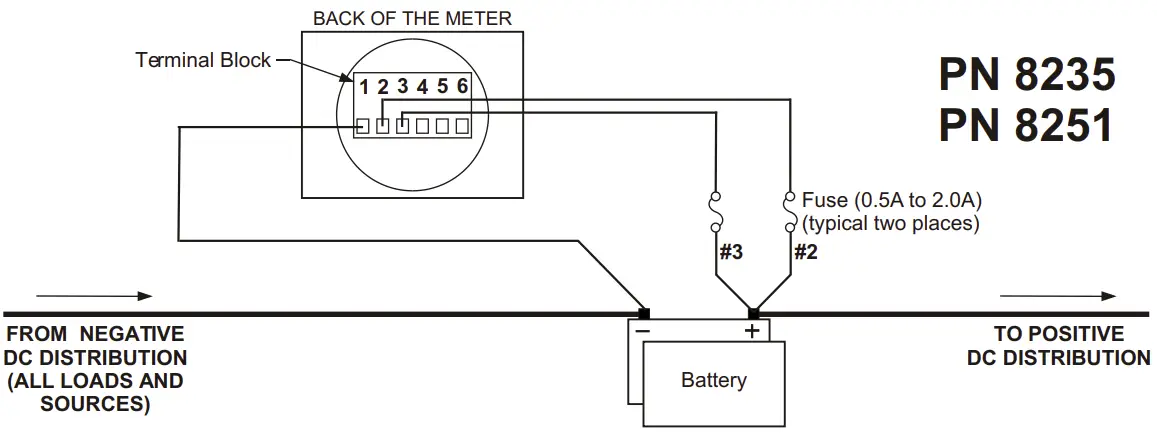 BACK OF THE METER

Terminal Block

1 2 3 4 5 6

PN 8235
PN 8251

Fuse (0.5A to 2.0A)
(typical two places)

#3

#2

FROM NEGATIVE
DC DISTRIBUTION
(ALL LOADS AND
SOURCES)

−

+

Battery

TO POSITIVE
DC DISTRIBUTION