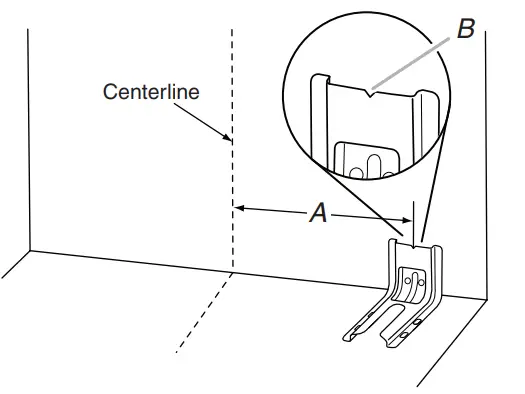 B

Centerline

A