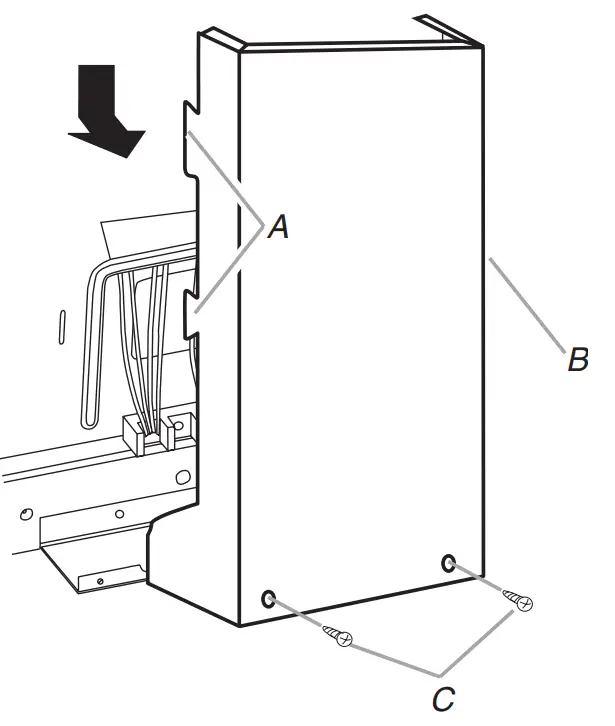 A
B
C