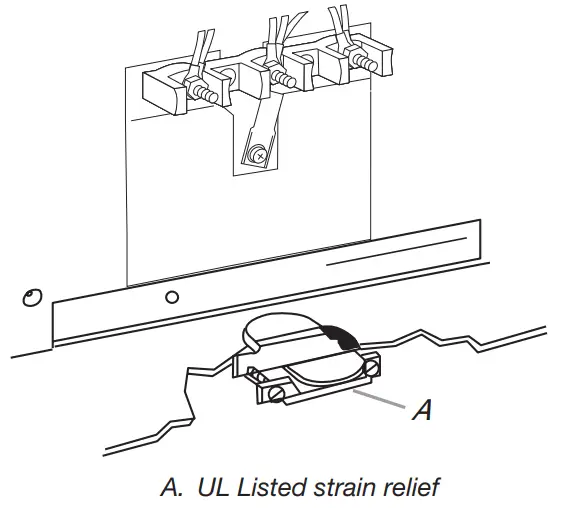 A

A. UL Listed strain relief