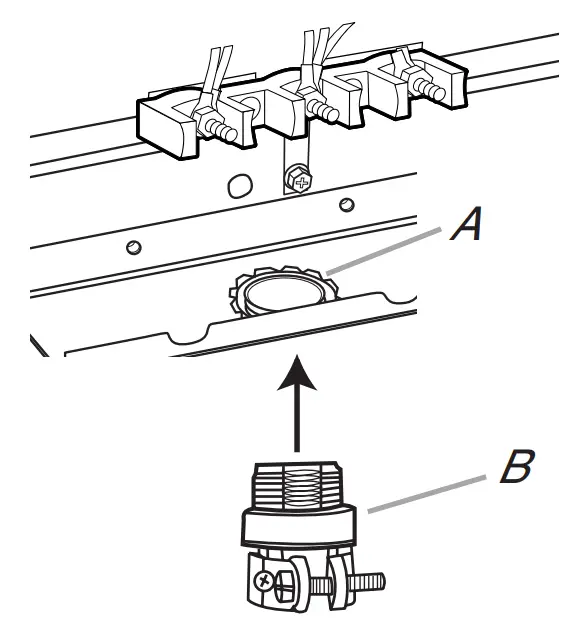 A

B