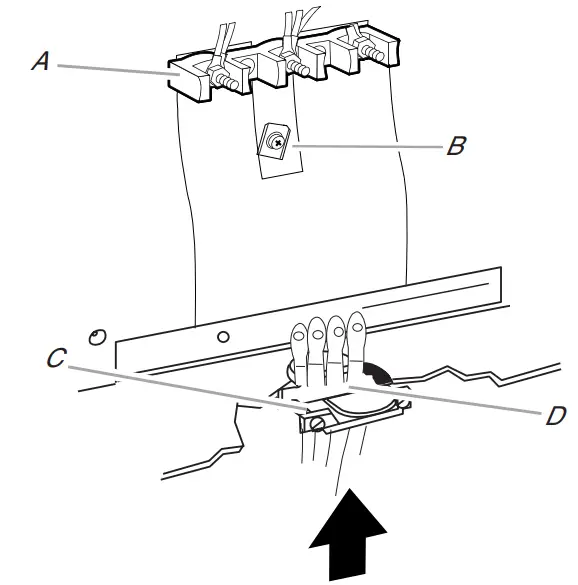 A
B
C
D