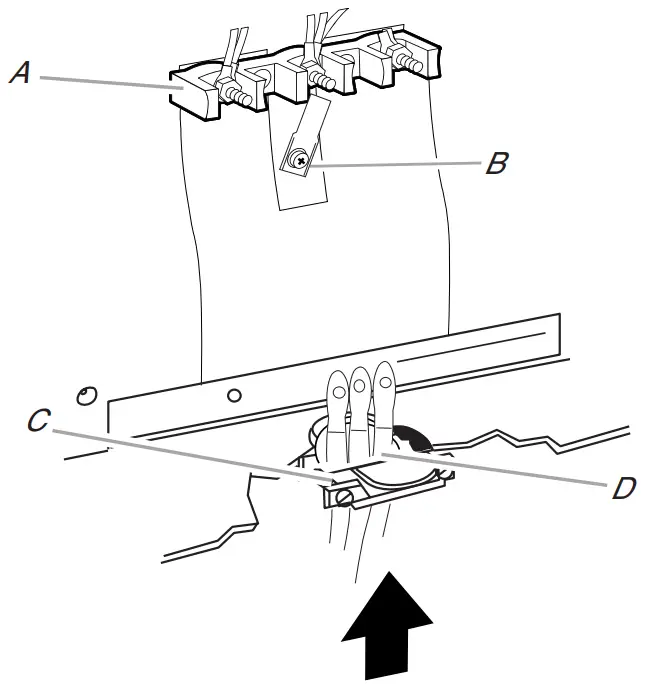 A
B
C
D