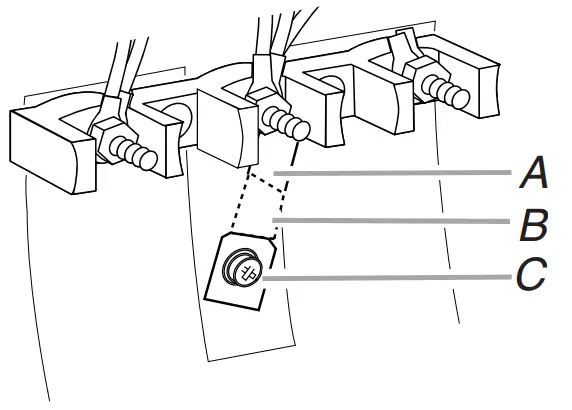 A
B
C