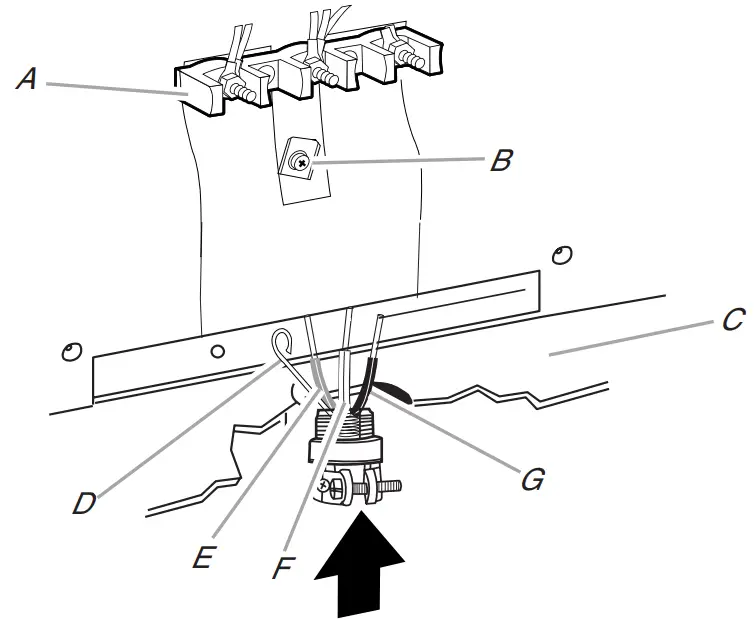 A
B
C
D
E
F
G