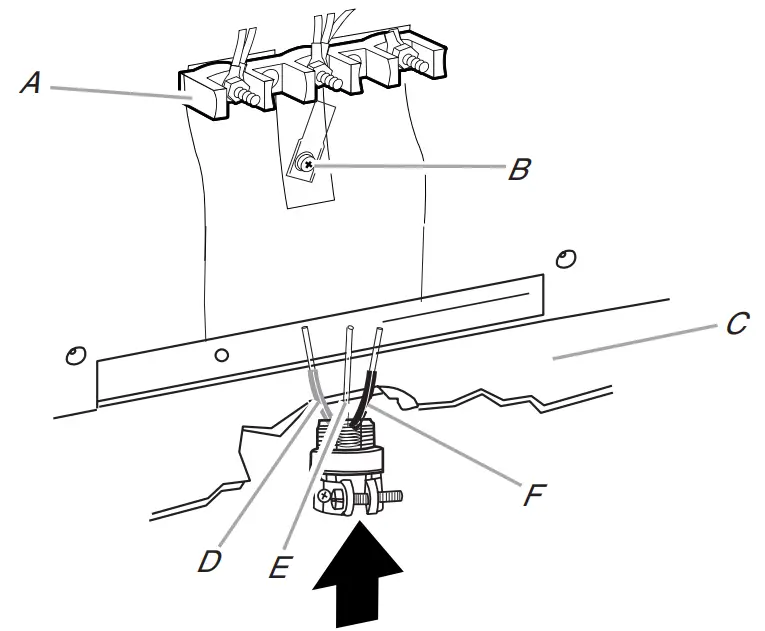 A
B
C
D
E
F