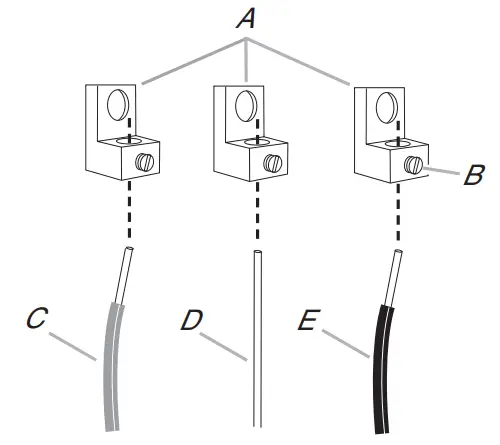 A
B
C
D
E