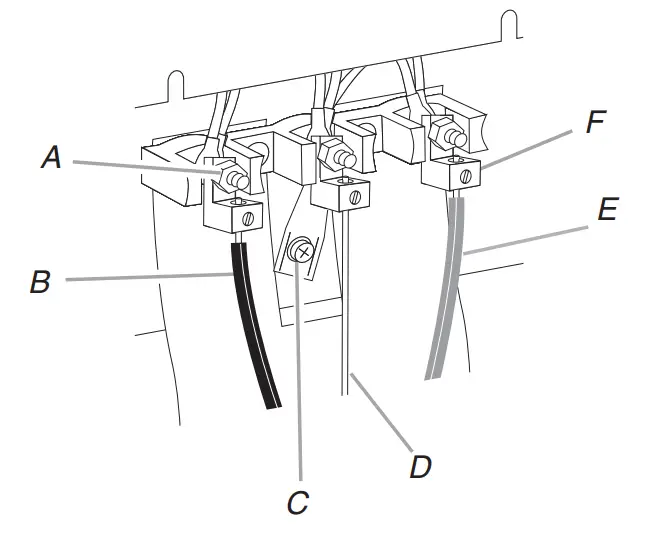 A
B
C
D
E
F