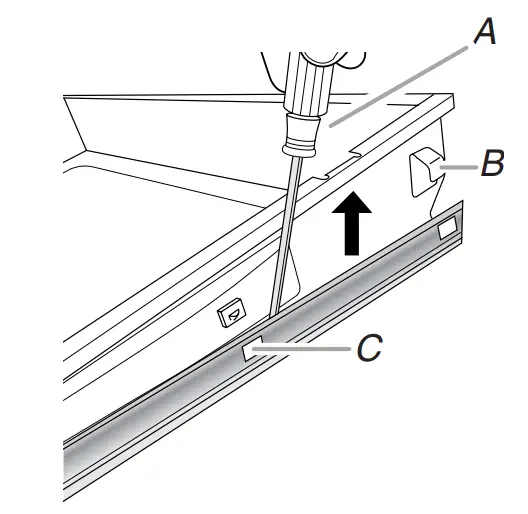 A
B
C