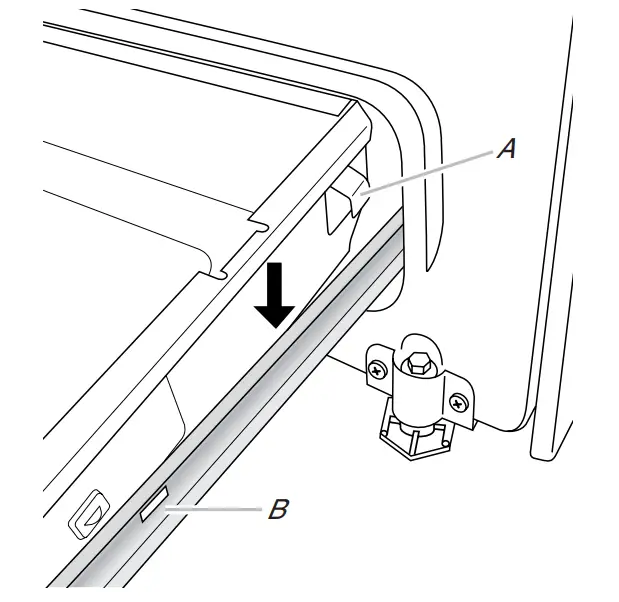 A

B