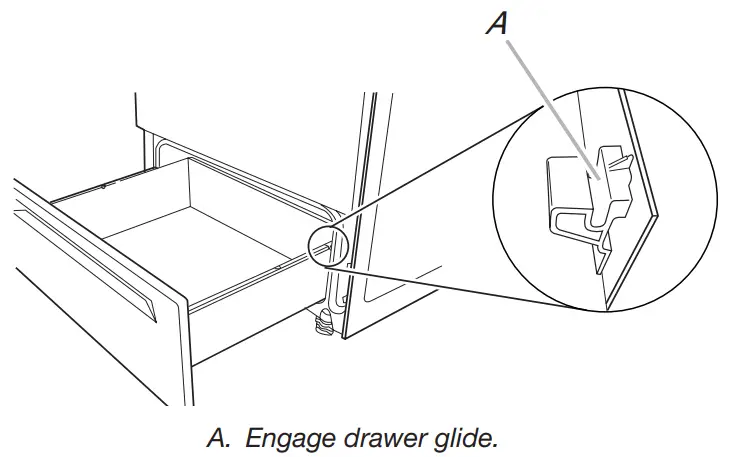 A

A. Engage drawer glide.