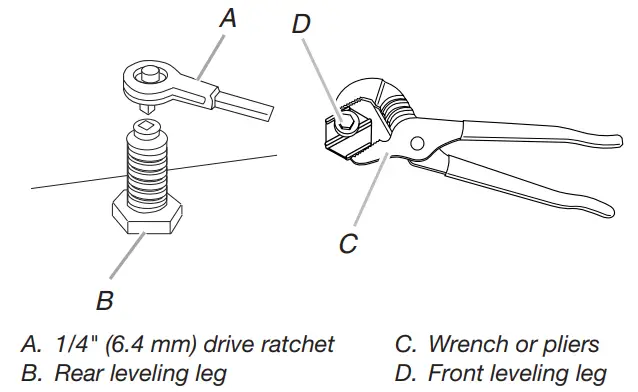 A

D

C

B

A. 1/4" (6.4 mm) drive ratchet
B. Rear leveling leg

C. Wrench or pliers
D. Front leveling leg